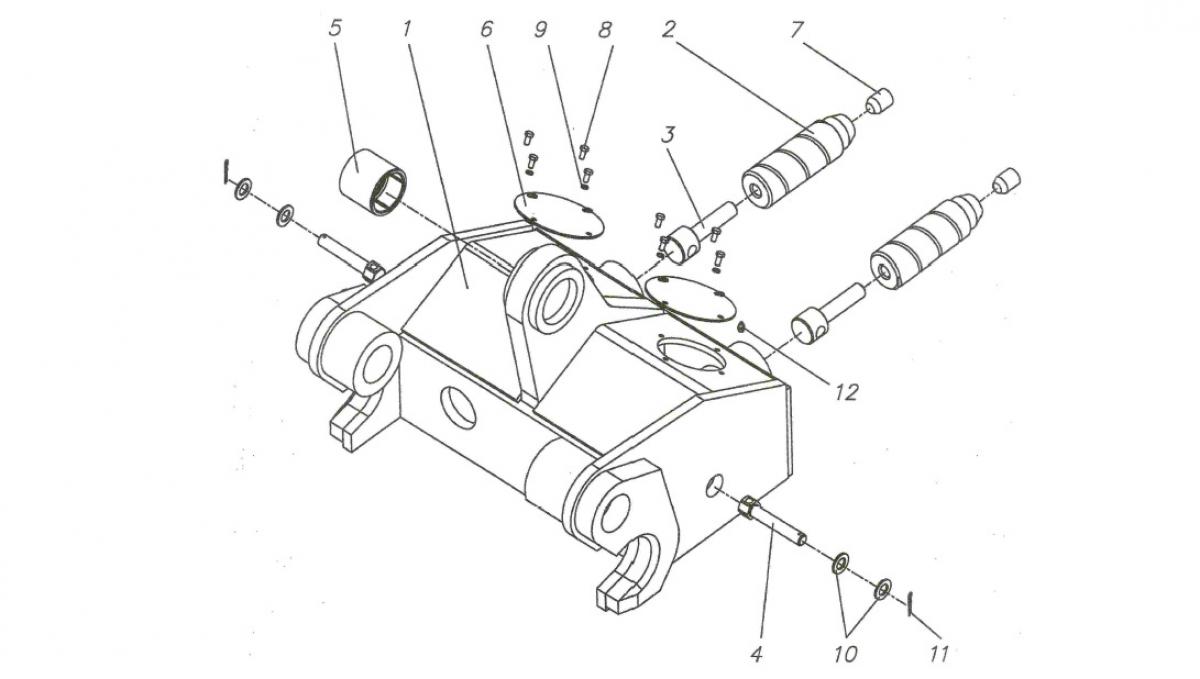 5
1
6
9
8
2
7
3
12
4
10
11