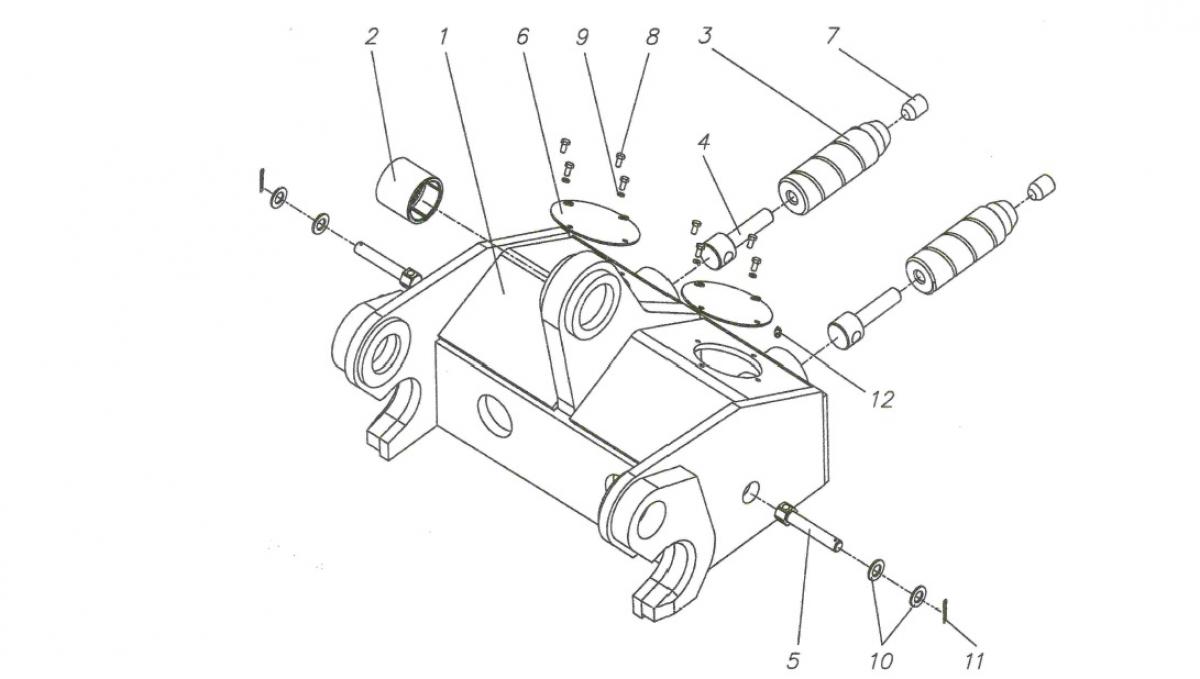 2
1
6
9
8
3
7
4
12
5
10
11