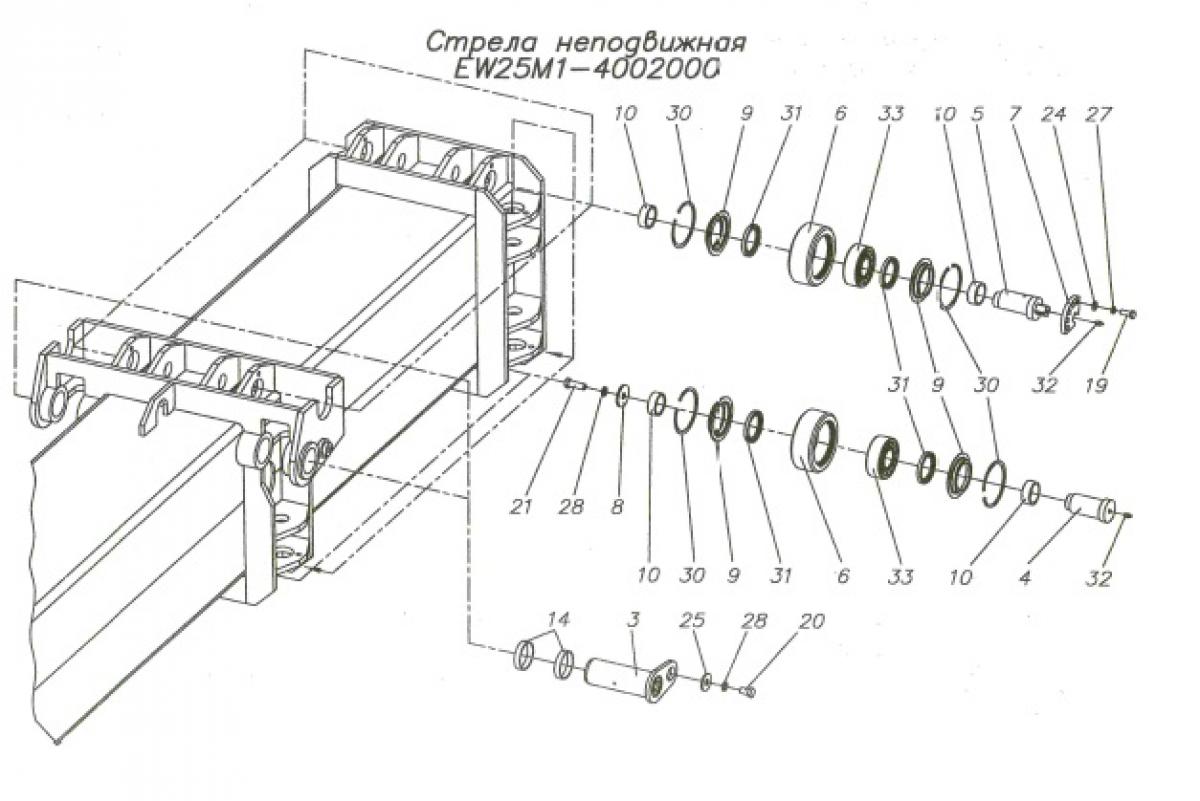 Стрела неподвижная
EW25M1-4002000

10 30 9 31 6 33 10 5 7 24 27

31 9 30 32 19

21 28 8 10 30 9 31 6 33 10 4 32

14 3 25 28 20